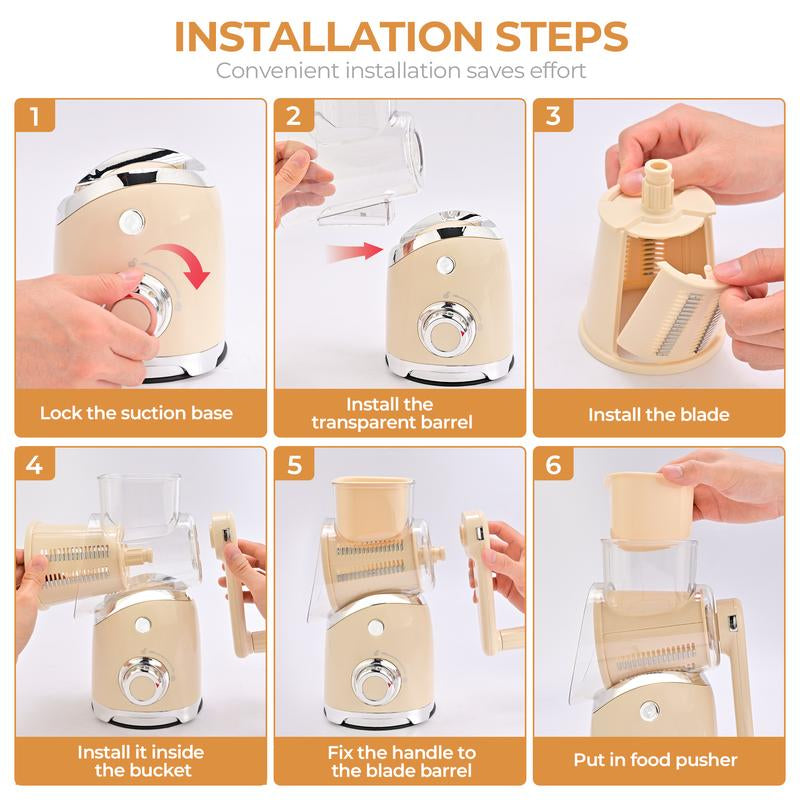 INSTALLATION STEPS
Convenient installation saves effort

1
Lock the suction base

2
Install the transparent barrel

3
Install the blade

4
Install it inside the bucket

5
Fix the handle to the blade barrel

6
Put in food pusher